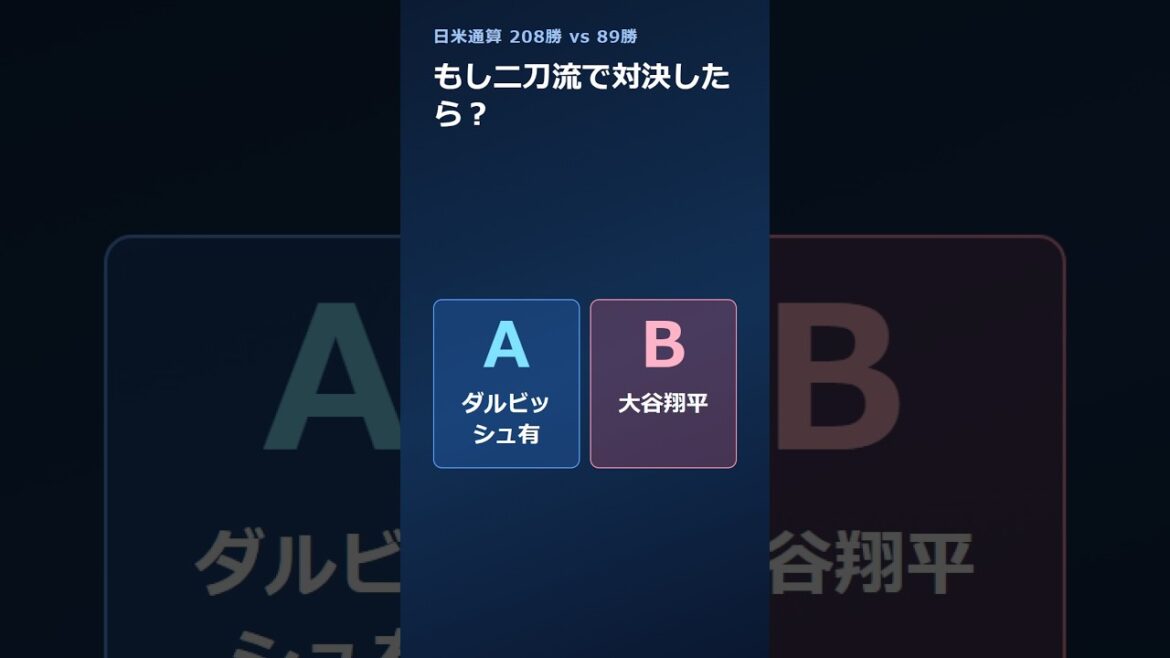 日米通算 208勝 vs 89勝

もし二刀流で対決したら？

A
ダルビッシュ有

B
大谷翔平